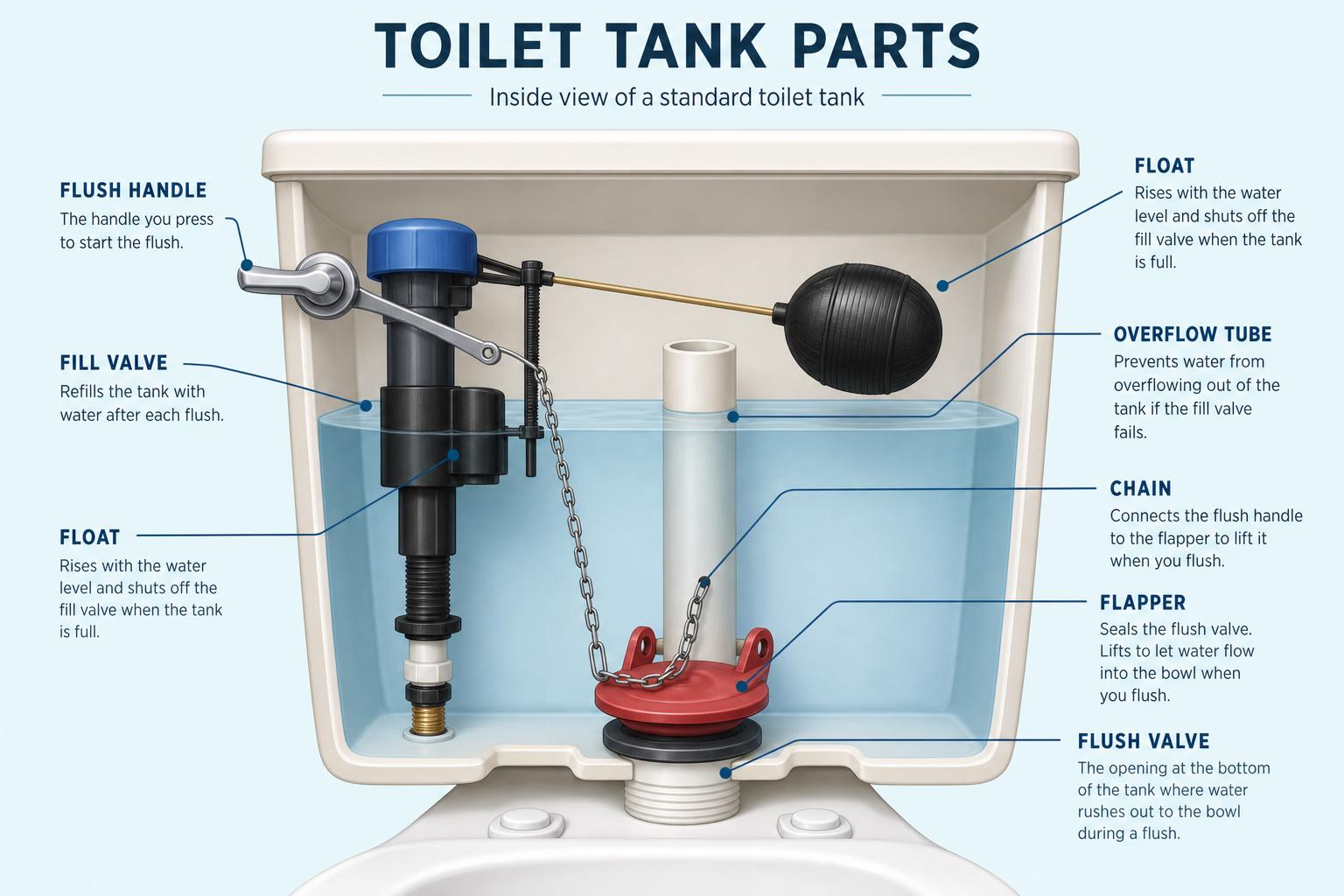 TOILET TANK PARTS

Inside view of a standard toilet tank

FLUSH HANDLE
The handle you press to start the flush.

FILL VALVE
Refills the tank with water after each flush.

FLOAT
Rises with the water level and shuts off the fill valve when the tank is full.

FLOAT
Rises with the water level and shuts off the fill valve when the tank is full.

OVERFLOW TUBE
Prevents water from overflowing out of the tank if the fill valve fails.

CHAIN
Connects the flush handle to the flapper to lift it when you flush.

FLAPPER
Seals the flush valve. Lifts to let water flow into the bowl when you flush.

FLUSH VALVE
The opening at the bottom of the tank where water rushes out to the bowl during a flush.